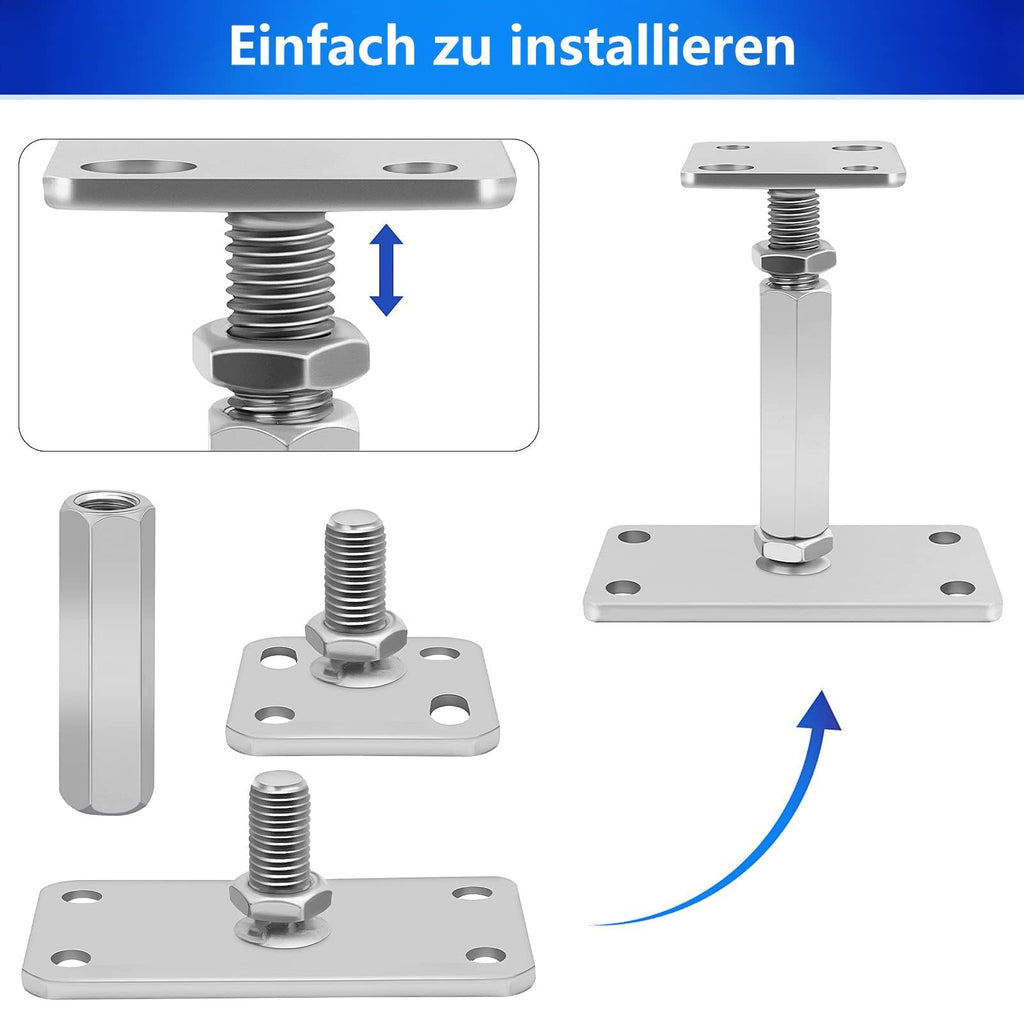 Einfach zu installieren